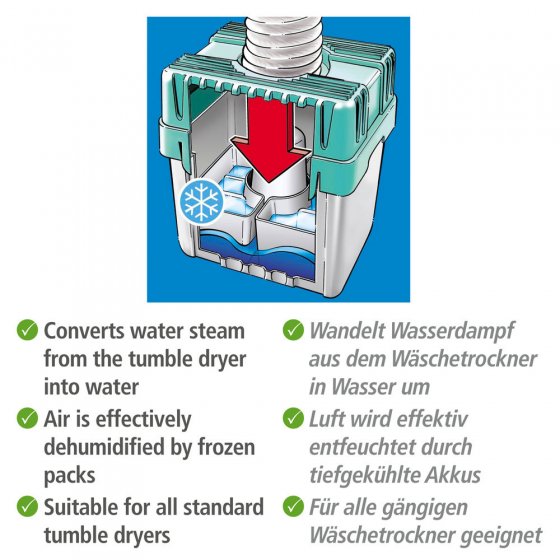 Converts water steam from the tumble dryer into water

Air is effectively dehumidified by frozen packs

Suitable for all standard tumble dryers

Wandelt Wasserdampf aus dem Wäschetrockner in Wasser um

Luft wird effektiv entfeuchtet durch tiefgekühlte Akkus

Für alle gängigen Wäschetrockner geeignet