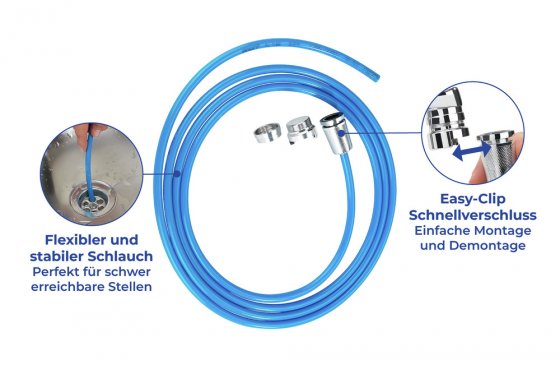 Flexibler und stabiler Schlauch
Perfekt für schwer erreichbare Stellen

Easy-Clip Schnellverschluss
Einfache Montage und Demontage