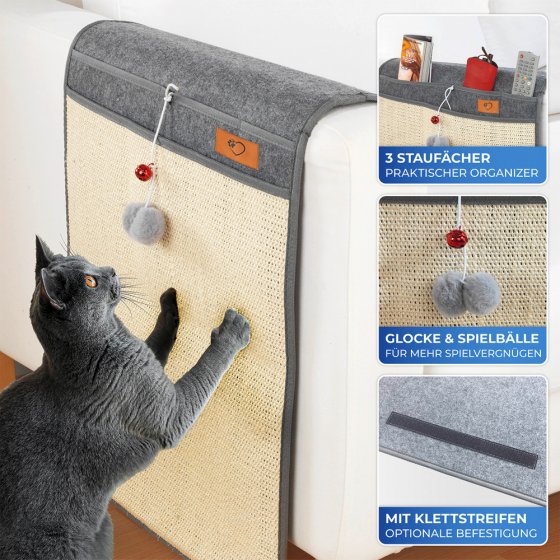 3 STAUFÄCHER
PRAKTISCHER ORGANIZER

GLOCKE & SPIELBÄLLE
FÜR MEHR SPIELVERGNÜGEN

MIT KLETTSTREIFEN
OPTIONALE BEFESTIGUNG