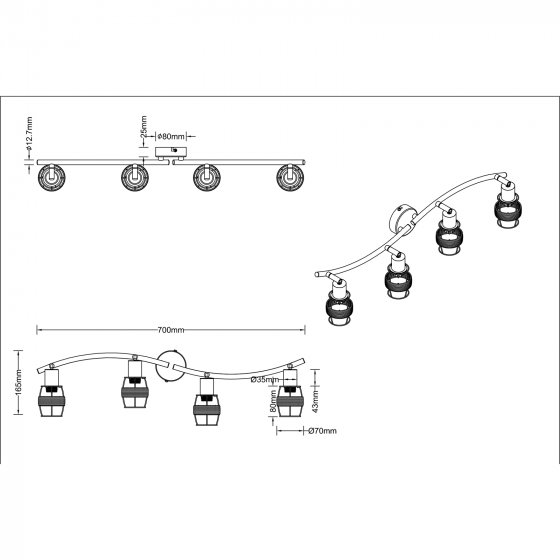 ø12.7mm
25mm
ø80mm
700mm
165mm
Ø35mm
80mm
43mm
Ø70mm