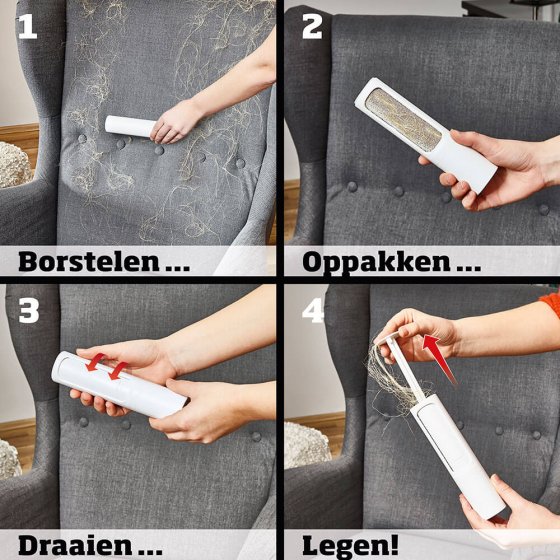 1

Borstelen ...

2

Oppakken ...

3

Draaien ...

4

Legen!