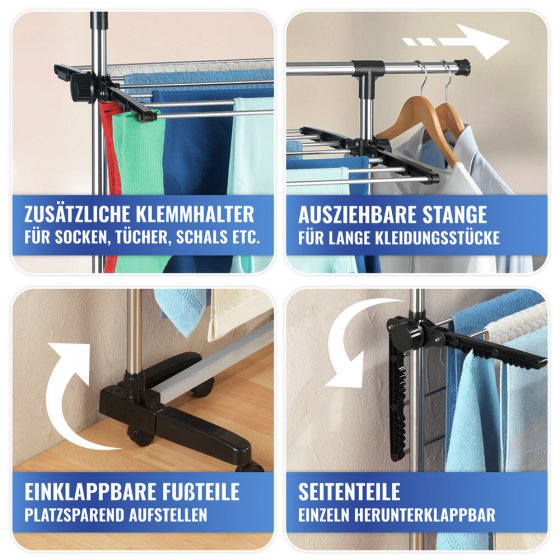 ZUSÄTZLICHE KLEMMHALTER
FÜR SOCKEN, TÜCHER, SCHALS ETC.

AUSZIEHBARE STANGE
FÜR LANGE KLEIDUNGSSTÜCKE

EINKLAPPBARE FUßTEILE
PLATZSPAREND AUFSTELLEN

SEITENTEILE
EINZELN HERUNTERKLAPPBAR