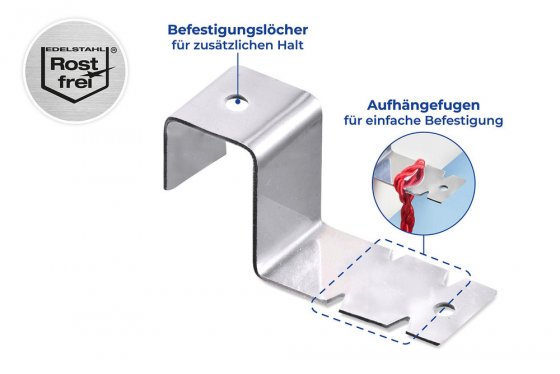 EDELSTAHL ®
Rost frei

Befestigungslöcher
für zusätzlichen Halt

Aufhängefugen
für einfache Befestigung