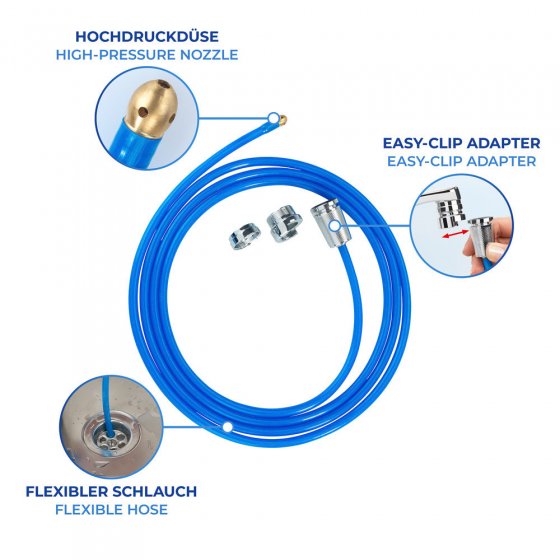 HOCHDRUCKDÜSE
HIGH-PRESSURE NOZZLE

EASY-CLIP ADAPTER
EASY-CLIP ADAPTER

FLEXIBLER SCHLAUCH
FLEXIBLE HOSE