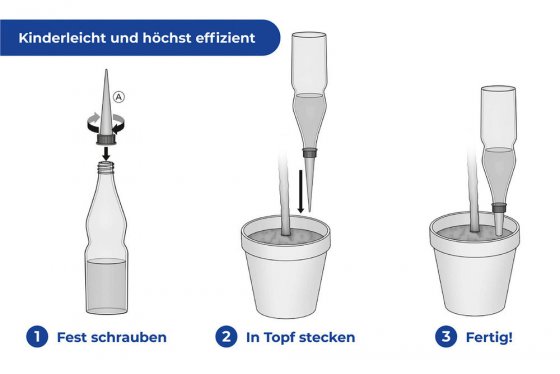 Kinderleicht und höchst effizient

A

1 Fest schrauben

2 In Topf stecken

3 Fertig!