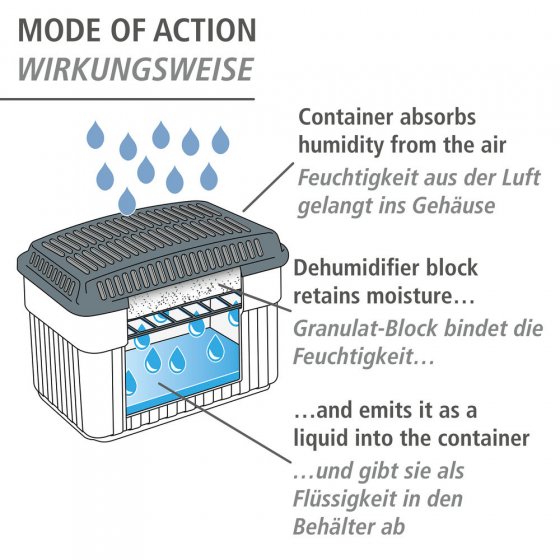 MODE OF ACTION
WIRKUNGSWEISE

Container absorbs humidity from the air
Feuchtigkeit aus der Luft gelangt ins Gehäuse

Dehumidifier block retains moisture…
Granulat-Block bindet die Feuchtigkeit…

…and emits it as a liquid into the container
…und gibt sie als Flüssigkeit in den Behälter ab