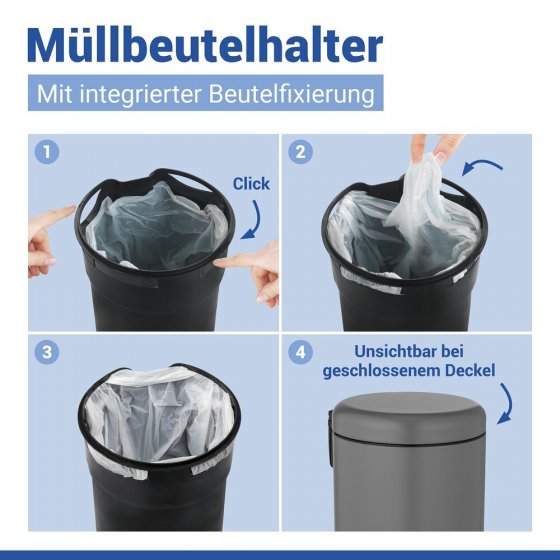 Müllbeutelhalter

Mit integrierter Beutelfixierung

1

Click

2

3

4

Unsichtbar bei geschlossenem Deckel