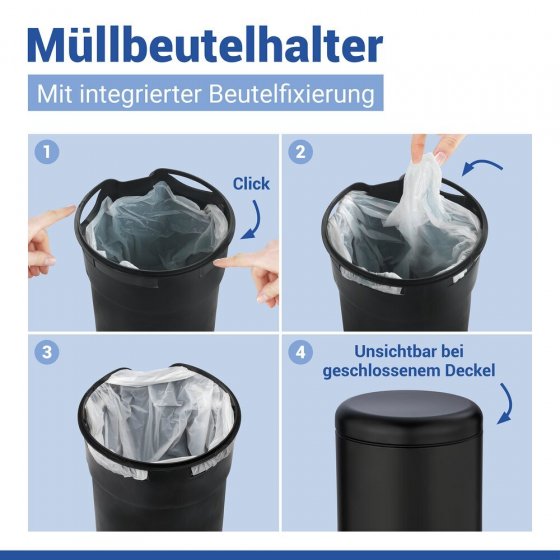 Müllbeutelhalter

Mit integrierter Beutelfixierung

1

Click

2

3

4

Unsichtbar bei geschlossenem Deckel