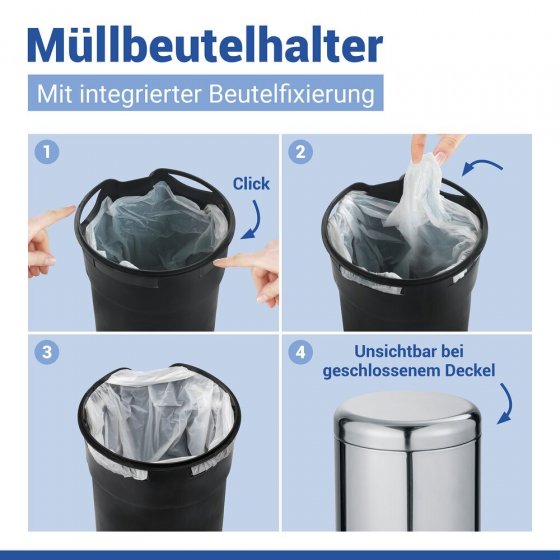 Müllbeutelhalter

Mit integrierter Beutelfixierung

1

Click

2

3

4

Unsichtbar bei geschlossenem Deckel