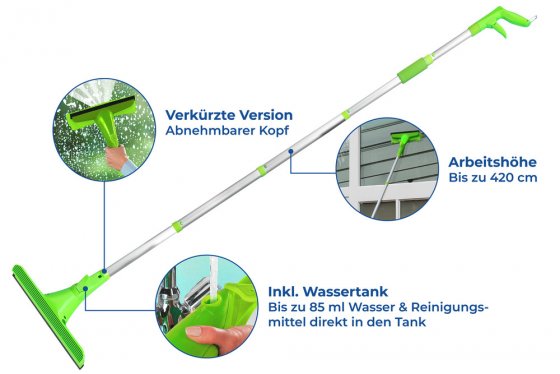 Verkürzte Version
Abnehmbarer Kopf

Arbeitshöhe
Bis zu 420 cm

Inkl. Wassertank
Bis zu 85 ml Wasser & Reinigungsmittel direkt in den Tank