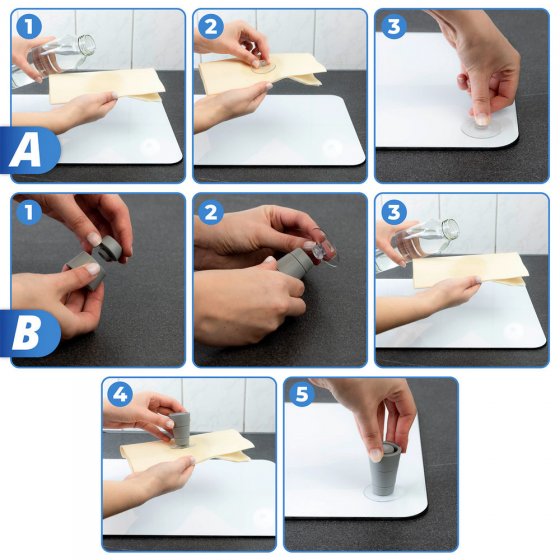 1
2
3
A
1
2
3
B
4
5