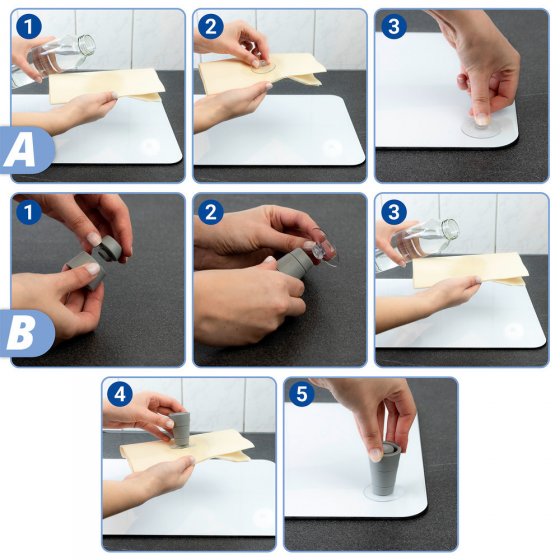 1
2
3
A
1
2
3
B
4
5