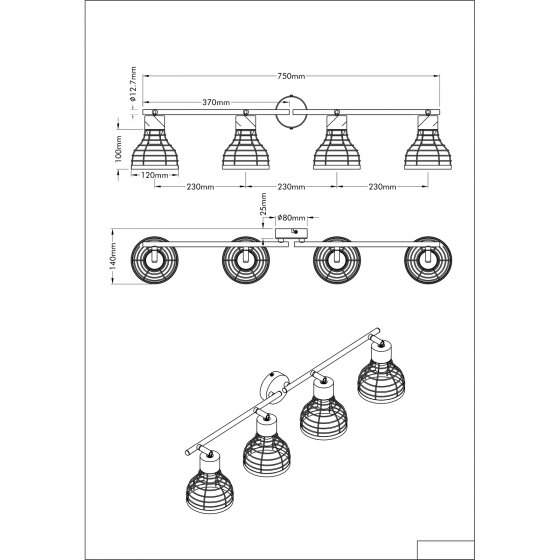 Ø12.7mm
750mm
370mm
100mm
120mm
230mm
230mm
230mm
25mm
Ø80mm
140mm